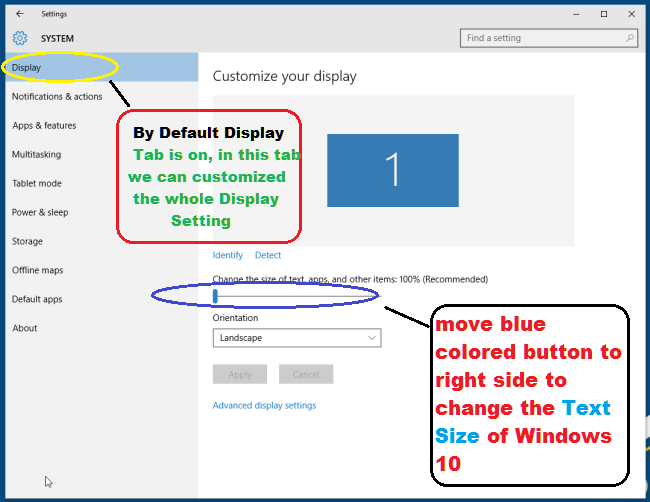 Settings

SYSTEM

Find a setting

Display

Notifications & actions

Apps & features

Multitasking

Tablet mode

Power & sleep

Storage

Offline maps

Default apps

About

Customize your display

1

By Default Display Tab is on, in this tab we can customized the whole Display Setting

Identify Detect

Change the size of text, apps, and other items: 100% (Recommended)

Orientation

Landscape

Apply Cancel

Advanced display settings

move blue colored button to right side to change the Text Size of Windows 10